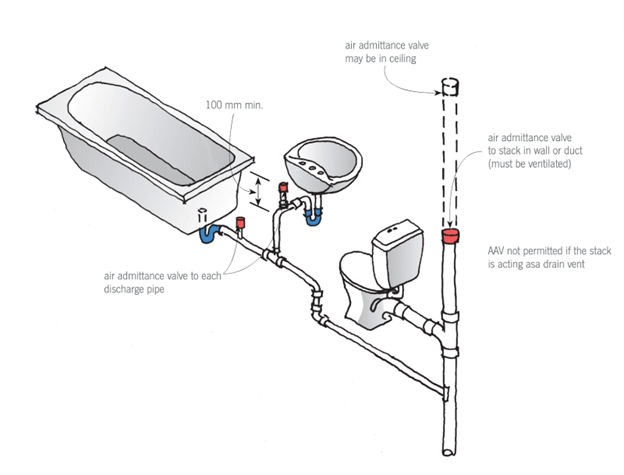 air admittance valve
may be in ceiling

100 mm min.

air admittance valve
to stack in wall or duct
(must be ventilated)

AAV not permitted if the stack
is acting asa drain vent

air admittance valve to each
discharge pipe