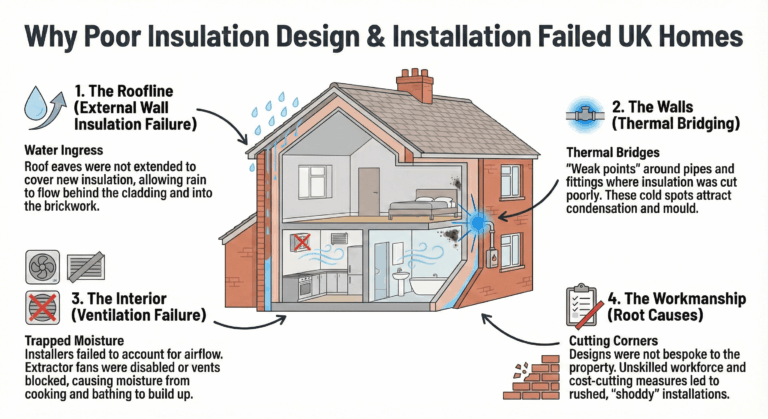 Why Poor Insulation Design & Installation Failed UK Homes

1. The Roofline (External Wall Insulation Failure)

Water Ingress
Roof eaves were not extended to cover new insulation, allowing rain to flow behind the cladding and into the brickwork.

2. The Walls (Thermal Bridging)

Thermal Bridges
"Weak points" around pipes and fittings where insulation was cut poorly. These cold spots attract condensation and mould.

3. The Interior (Ventilation Failure)

Trapped Moisture
Installers failed to account for airflow. Extractor fans were disabled or vents blocked, causing moisture from cooking and bathing to build up.

4. The Workmanship (Root Causes)

Cutting Corners
Designs were not bespoke to the property. Unskilled workforce and cost-cutting measures led to rushed, "shoddy" installations.